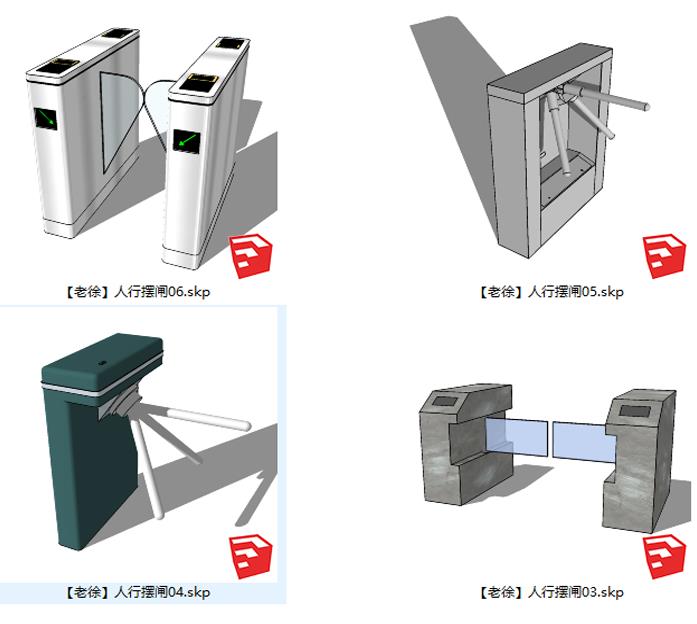 【老徐】人行摆闸06.skp

【老徐】人行摆闸05.skp

【老徐】人行摆闸04.skp

【老徐】人行摆闸03.skp