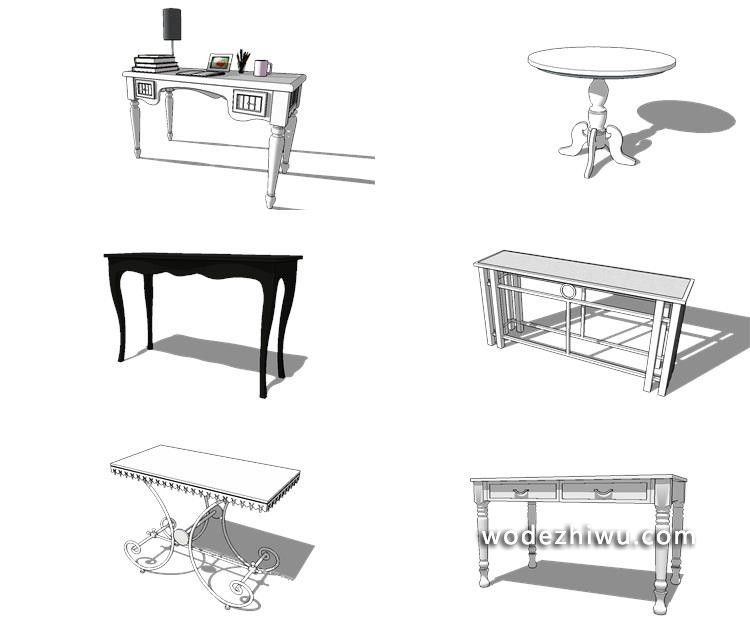 wodezhiwu.com